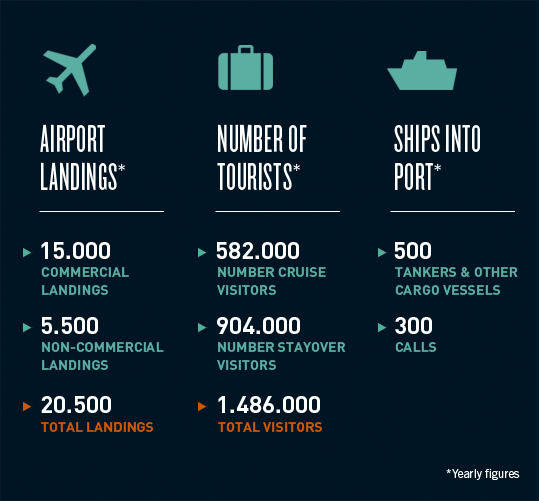 AIRPORT LANDINGS*

15.000
COMMERCIAL LANDINGS

5.500
NON-COMMERCIAL LANDINGS

20.500
TOTAL LANDINGS

NUMBER OF TOURISTS*

582.000
NUMBER CRUISE VISITORS

904.000
NUMBER STAYOVER VISITORS

1.486.000
TOTAL VISITORS

SHIPS INTO PORT*

500
TANKERS & OTHER CARGO VESSELS

300
CALLS

*Yearly figures