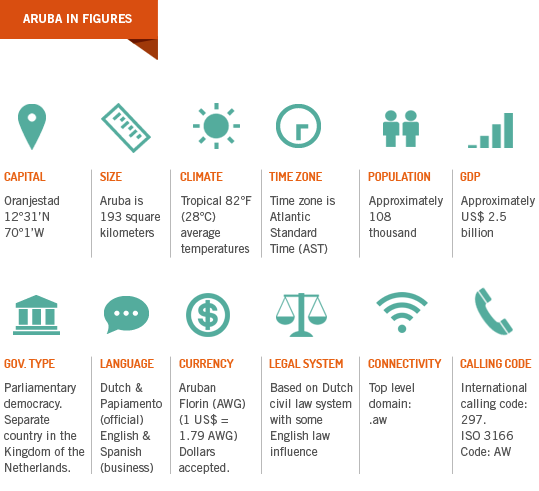 ARUBA IN FIGURES

CAPITAL
Oranjestad 12°31'N 70°1'W

SIZE
Aruba is 193 square kilometers

CLIMATE
Tropical 82°F (28°C) average temperatures

TIME ZONE
Time zone is Atlantic Standard Time (AST)

POPULATION
Approximately 108 thousand

GDP
Approximately US$ 2.5 billion

GOV. TYPE
Parliamentary democracy. Separate country in the Kingdom of the Netherlands.

LANGUAGE
Dutch & Papiamento (official) English & Spanish (business)

CURRENCY
Aruban Florin (AWG) (1 US$ = 1.79 AWG) Dollars accepted.

LEGAL SYSTEM
Based on Dutch civil law system with some English law influence

CONNECTIVITY
Top level domain: .aw

CALLING CODE
International calling code: 297. ISO 3166 Code: AW