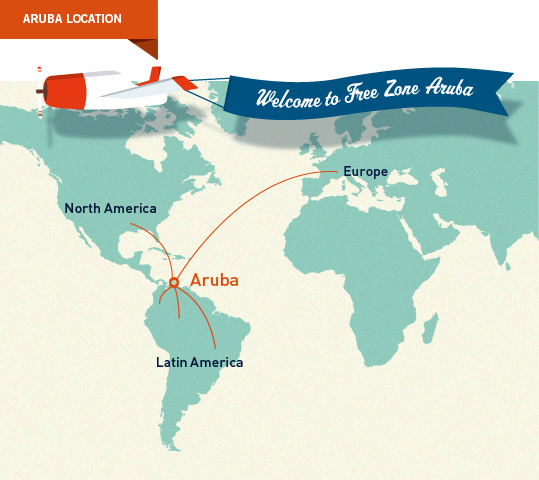 ARUBA LOCATION

Welcome to Free Zone Aruba

Europe

North America

Aruba

Latin America