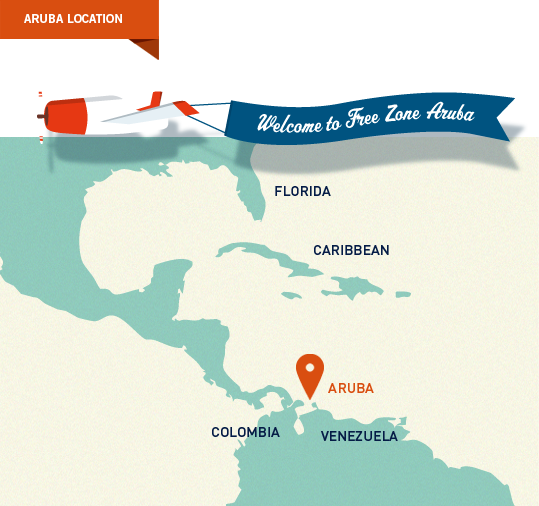 ARUBA LOCATION

Welcome to Free Zone Aruba

FLORIDA

CARIBBEAN

ARUBA

COLOMBIA

VENEZUELA